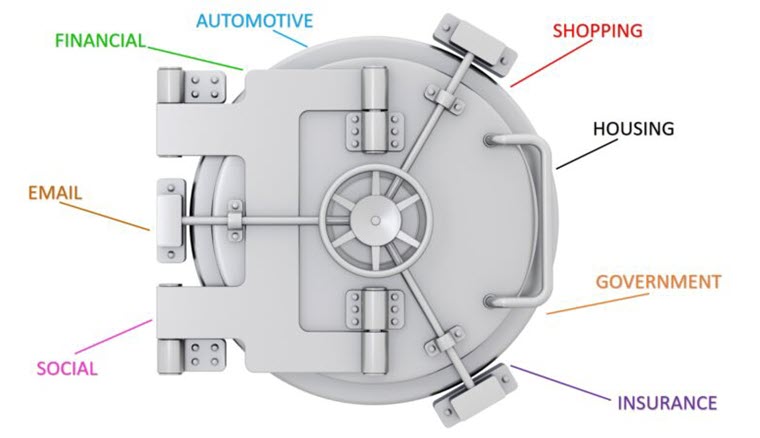 AUTOMOTIVE
FINANCIAL
SHOPPING
HOUSING
EMAIL
GOVERNMENT
SOCIAL
INSURANCE